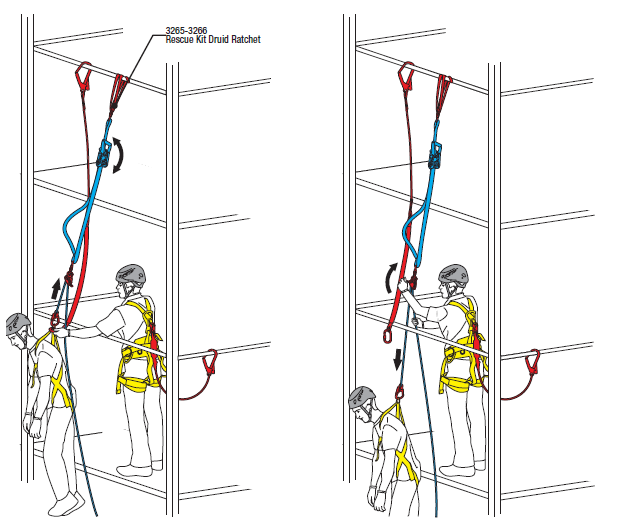 3265-3266
Rescue Kit Druid Ratchet