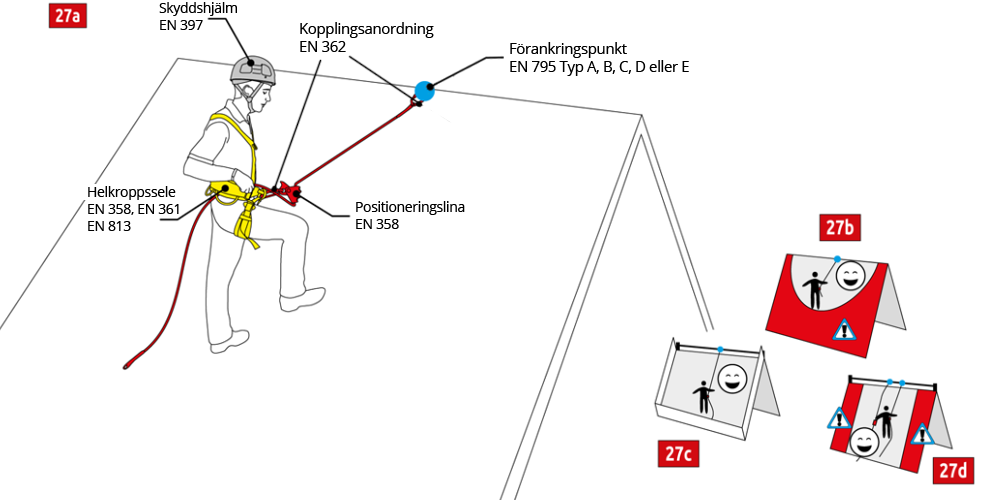 27a

Skyddshjälm
EN 397

Kopplingsanordning
EN 362

Förankringspunkt
EN 795 Typ A, B, C, D eller E

Helkroppssele
EN 358, EN 361
EN 813

Positioneringslina
EN 358

27b

27c

27d