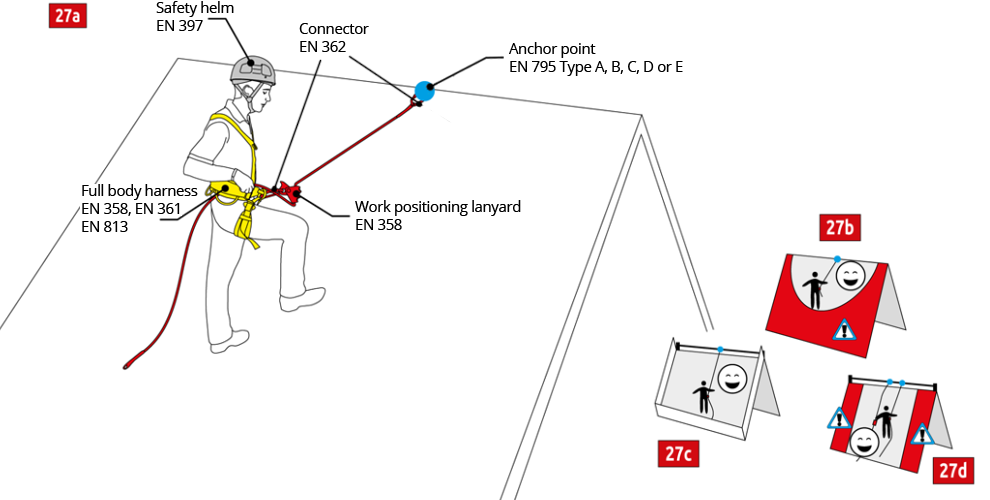 27a

Safety helm
EN 397

Connector
EN 362

Anchor point
EN 795 Type A, B, C, D or E

Full body harness
EN 358, EN 361
EN 813

Work positioning lanyard
EN 358

27b

27c

27d