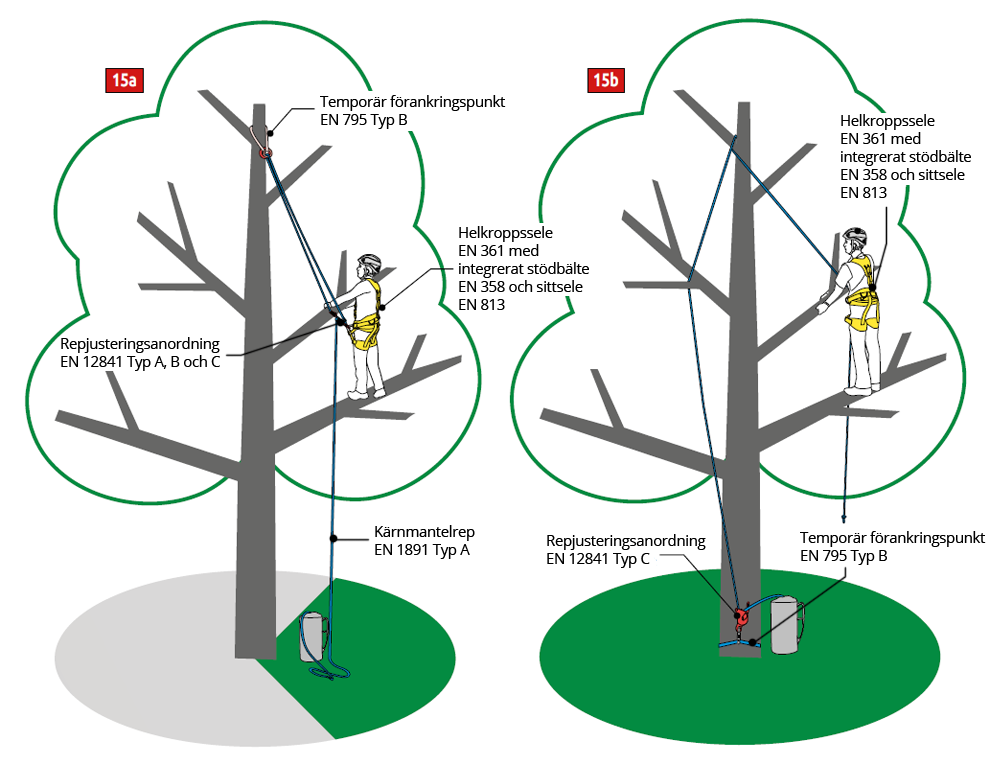 15a

Temporär förankringspunkt
EN 795 Typ B

Helkroppssele
EN 361 med
integrerat stödbälte
EN 358 och sittsele
EN 813

Repjusteringsanordning
EN 12841 Typ A, B och C

Kärnmantelrep
EN 1891 Typ A

15b

Helkroppssele
EN 361 med
integrerat stödbälte
EN 358 och sittsele
EN 813

Repjusteringsanordning
EN 12841 Typ C

Temporär förankringspunkt
EN 795 Typ B