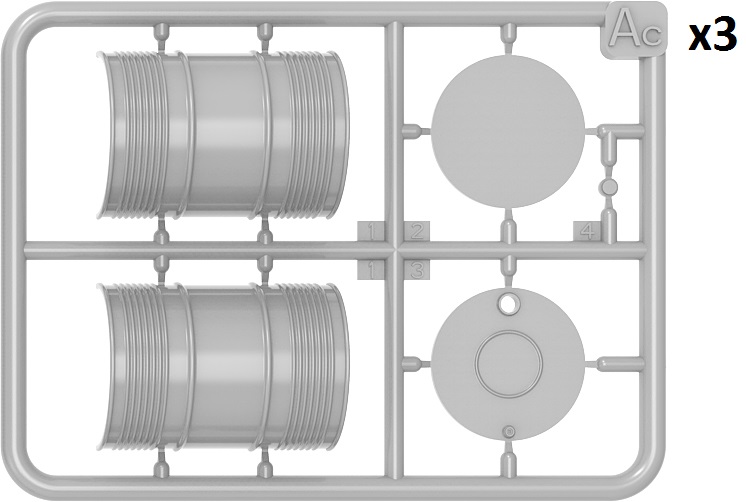 Ac x3

1 2 4

1 3