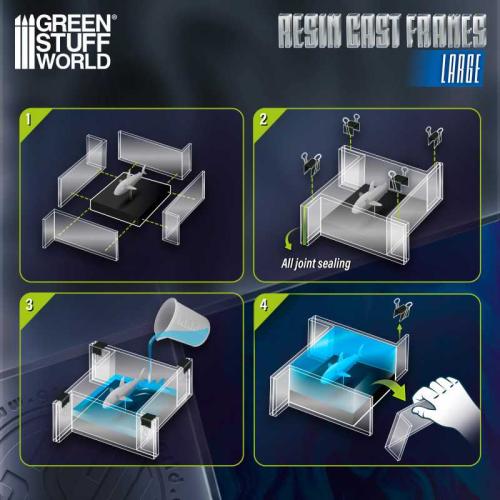 GREEN STUFF WORLD®

RESIN CAST FRAMES
LARGE

1

2

All joint sealing

3

4