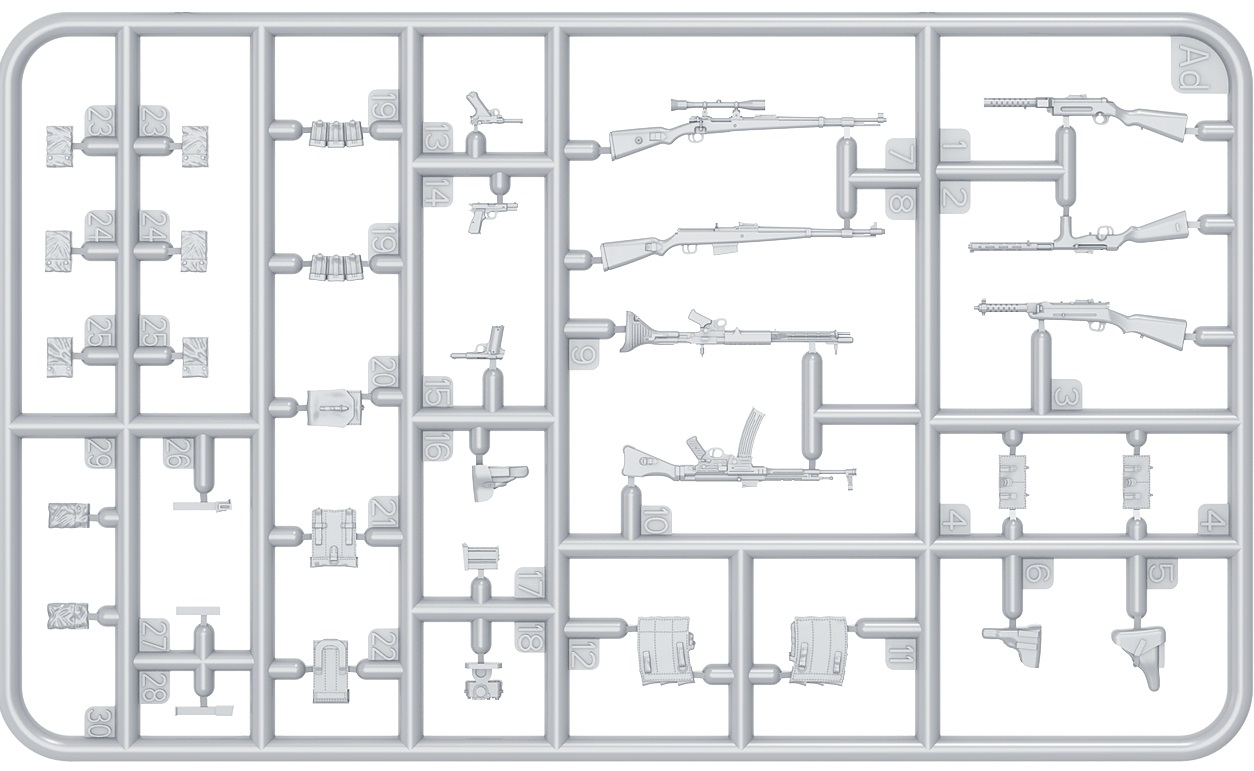 Ad
23
23
24
24
25
25
29
26
27
28
30
19
19
20
21
22
13
14
15
16
17
18
7
8
9
10
12
11
1
2
3
4
4
6
5