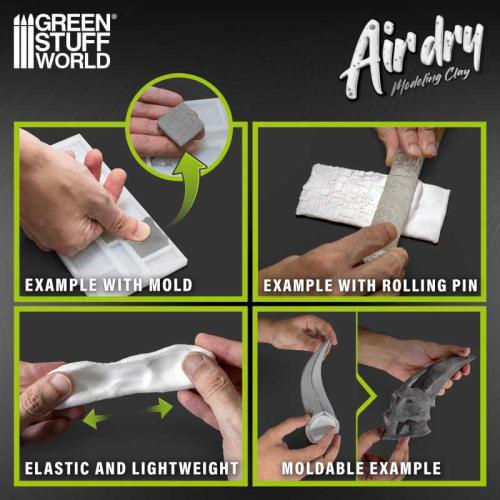 GREEN STUFF WORLD®

Air dry
Modeling Clay

EXAMPLE WITH MOLD

EXAMPLE WITH ROLLING PIN

ELASTIC AND LIGHTWEIGHT

MOLDABLE EXAMPLE