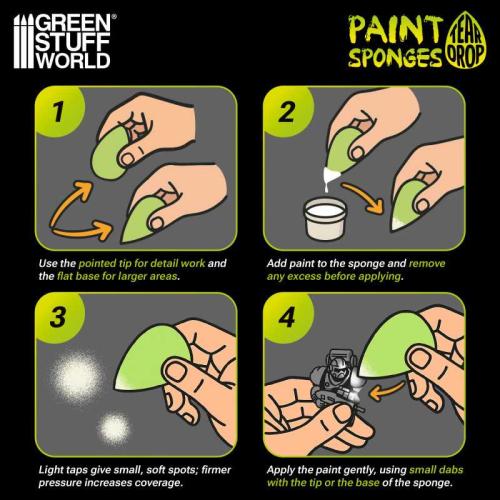 GREEN STUFF WORLD®

PAINT SPONGES TEAR DROP

1

Use the pointed tip for detail work and the flat base for larger areas.

2

Add paint to the sponge and remove any excess before applying.

3

Light taps give small, soft spots; firmer pressure increases coverage.

4

Apply the paint gently, using small dabs with the tip or the base of the sponge.