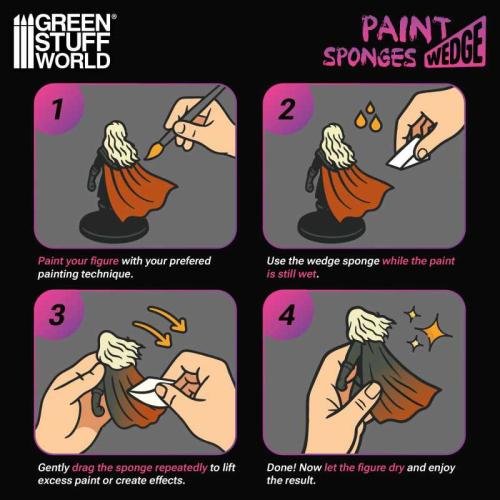 GREEN STUFF WORLD®

PAINT SPONGES WEDGE

1

Paint your figure with your prefered painting technique.

2

Use the wedge sponge while the paint is still wet.

3

Gently drag the sponge repeatedly to lift excess paint or create effects.

4

Done! Now let the figure dry and enjoy the result.