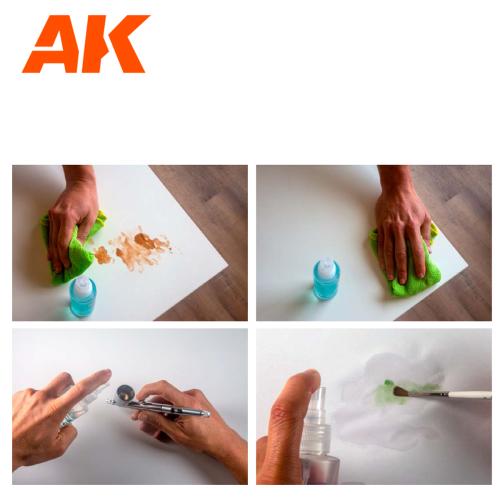 AK