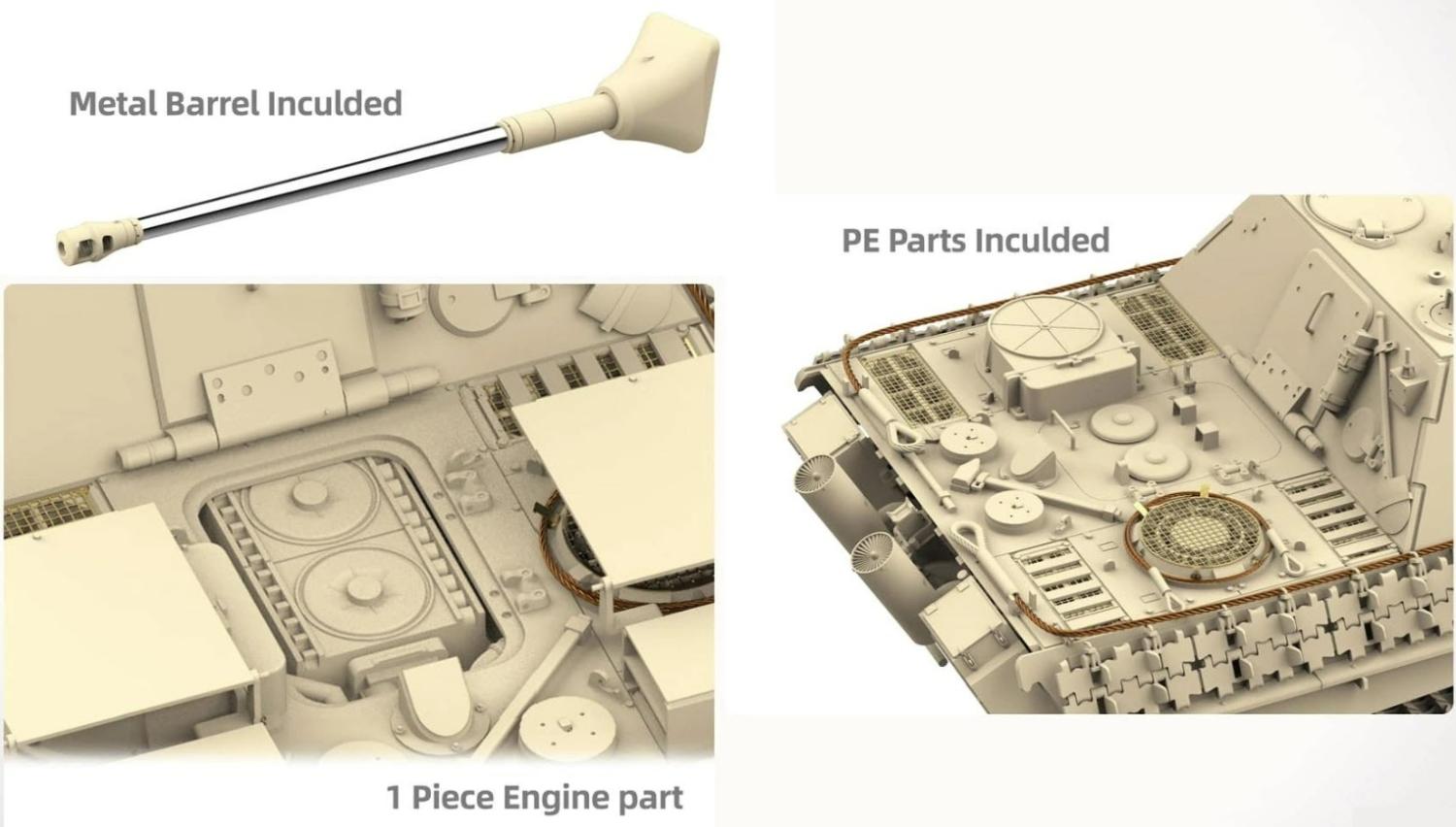 Metal Barrel Inculded

PE Parts Inculded

1 Piece Engine part