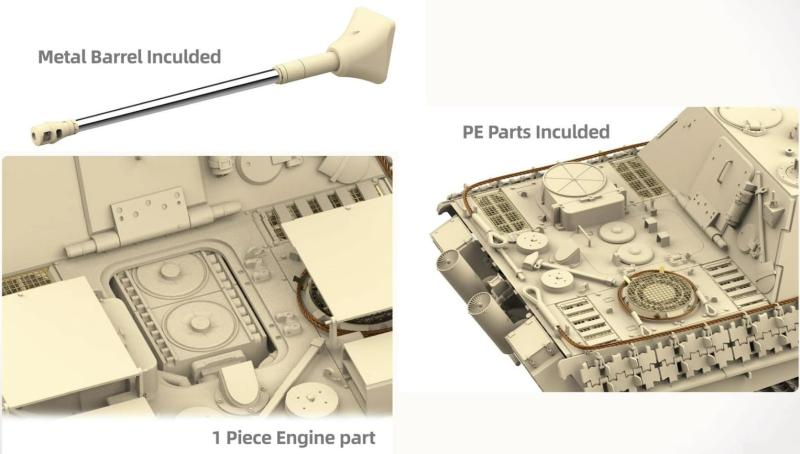 Metal Barrel Inculded

PE Parts Inculded

1 Piece Engine part