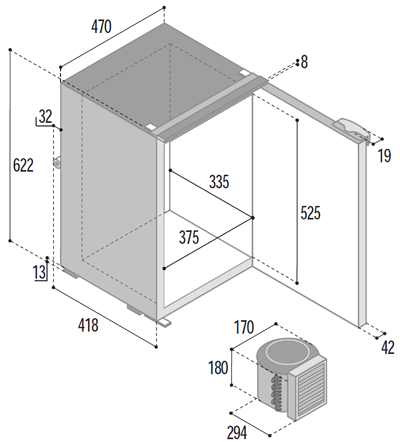 470

8

32

622

19

335

525

375

13

418

170

42

180

294