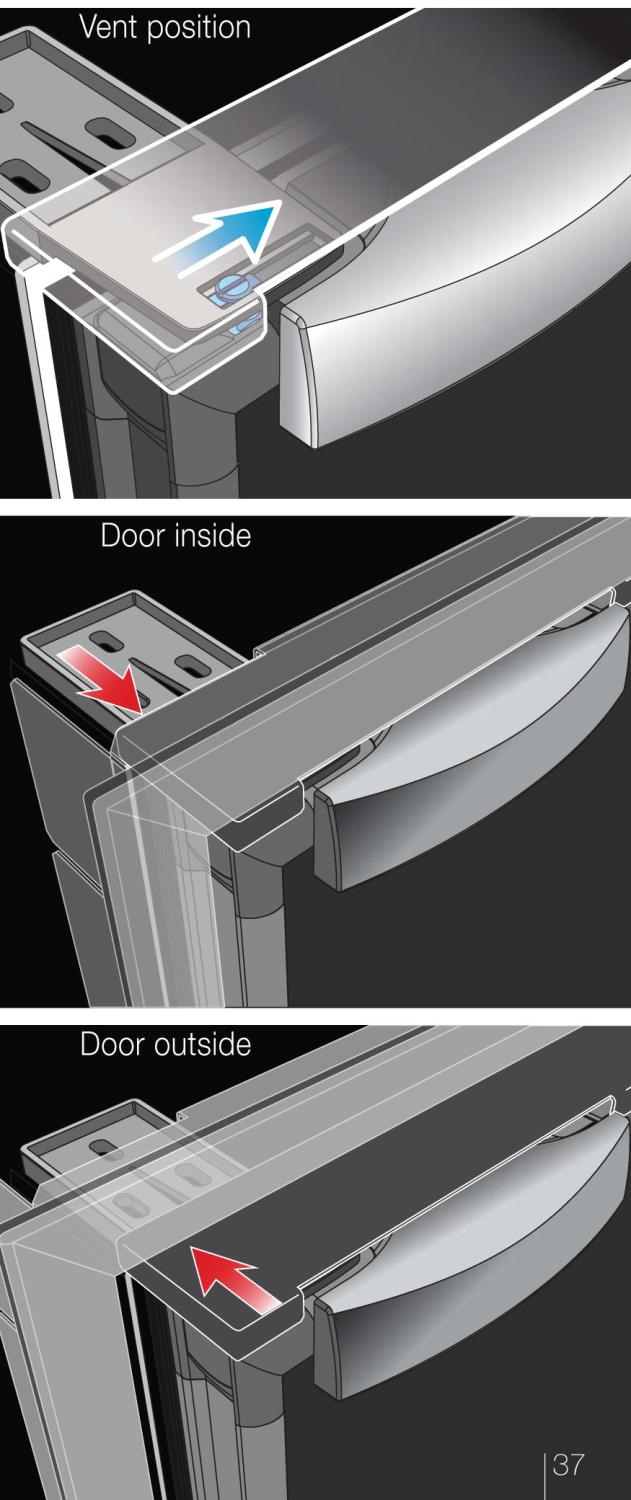 Vent position

Door inside

Door outside

37