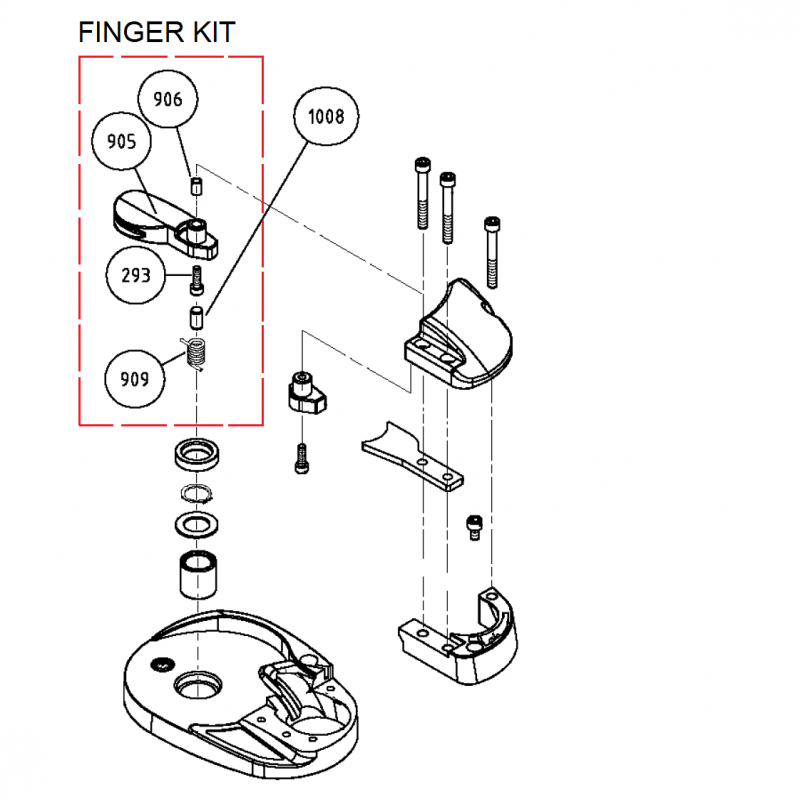 FINGER KIT

906

905

1008

293

909