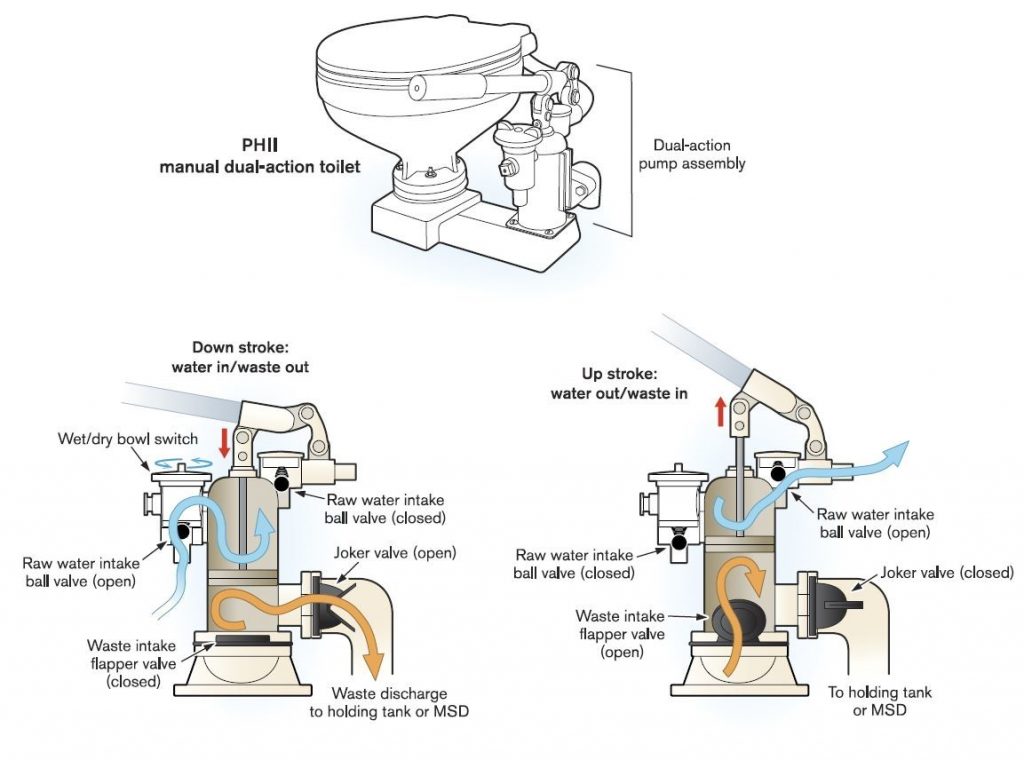 PHII
manual dual-action toilet

Dual-action pump assembly

Down stroke:
water in/waste out

Wet/dry bowl switch

Raw water intake ball valve (closed)

Raw water intake ball valve (open)

Joker valve (open)

Waste intake flapper valve (closed)

Waste discharge to holding tank or MSD

Up stroke:
water out/waste in

Raw water intake ball valve (open)

Raw water intake ball valve (closed)

Joker valve (closed)

Waste intake flapper valve (open)

To holding tank or MSD