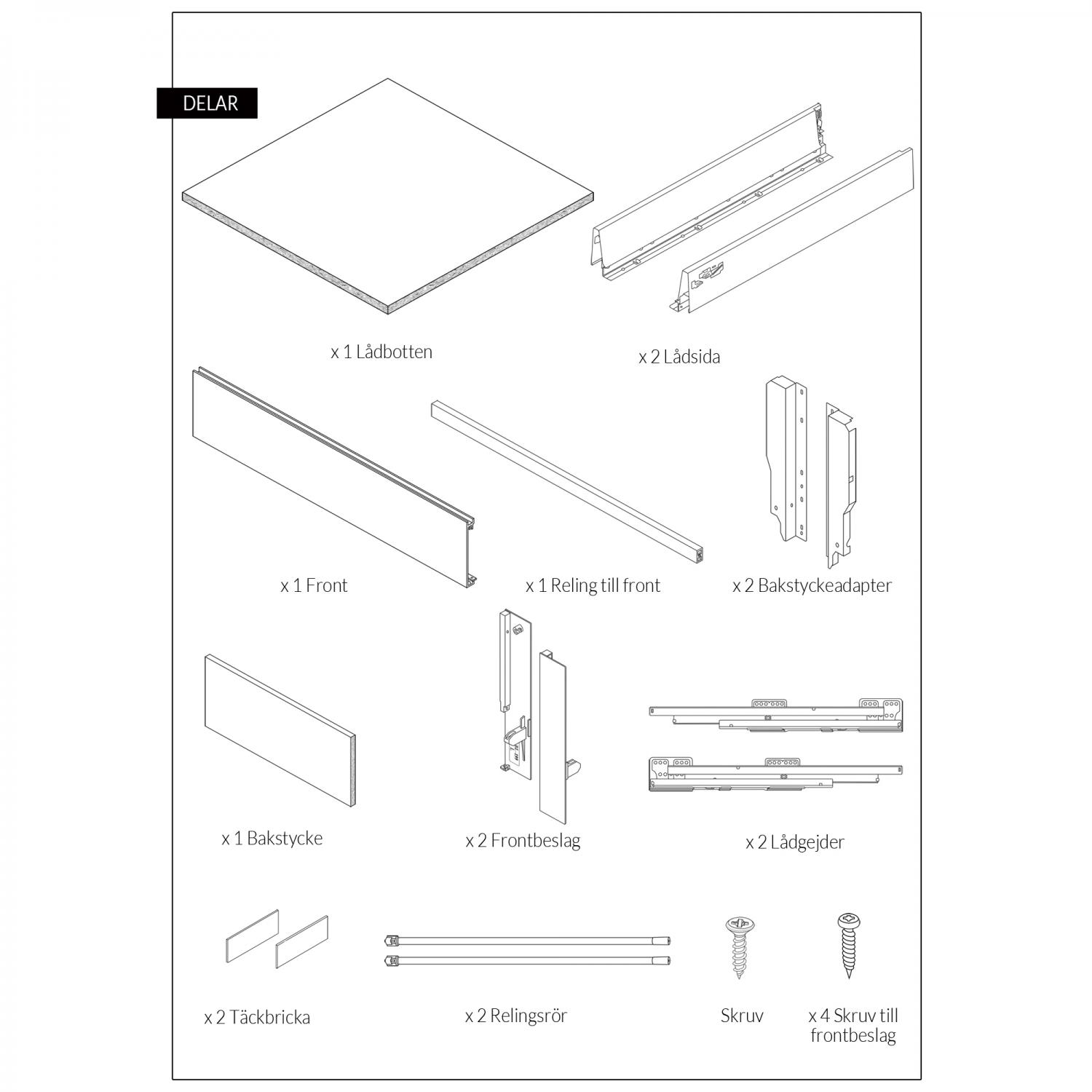 DELAR

x 1 Lådbotten

x 2 Lådsida

x 1 Front

x 1 Reling till front

x 2 Bakstyckeadapter

x 1 Bakstycke

x 2 Frontbeslag

x 2 Lådgejder

x 2 Täckbricka

x 2 Relingsrör

Skruv

x 4 Skruv till frontbeslag