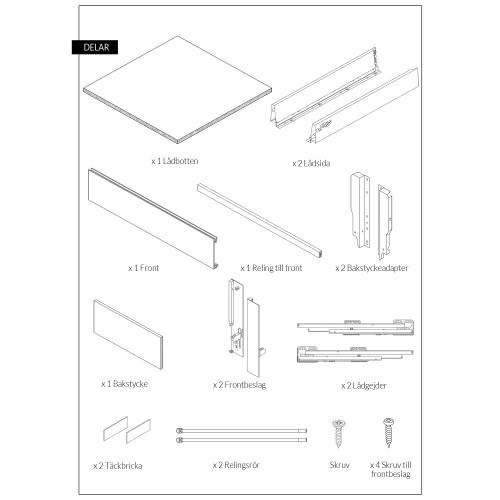 DELAR

x 1 Lådbotten

x 2 Lådsida

x 1 Front

x 1 Reling till front

x 2 Bakstyckeadapter

x 1 Bakstycke

x 2 Frontbeslag

x 2 Lådgejder

x 2 Täckbricka

x 2 Relingsrör

Skruv

x 4 Skruv till frontbeslag