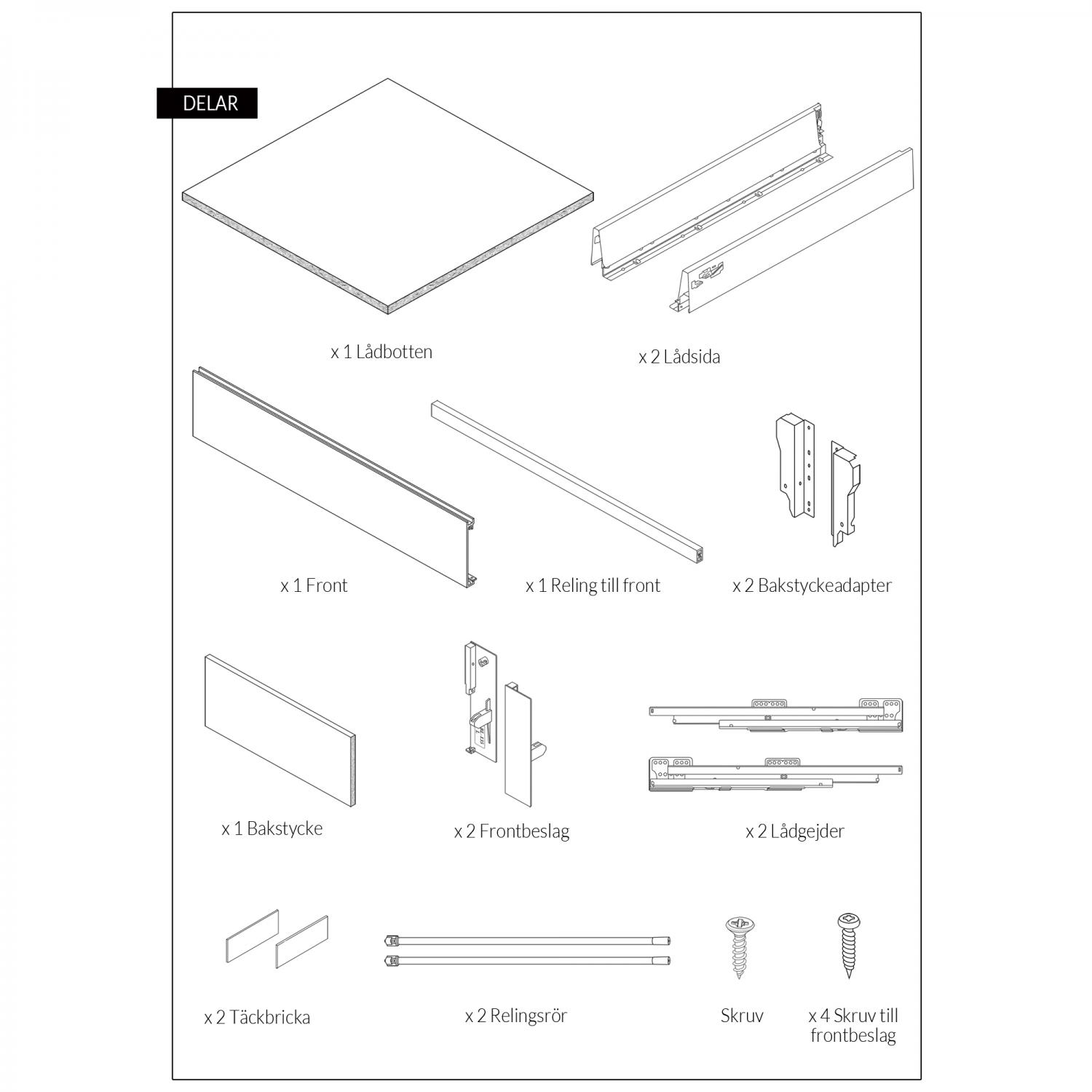 DELAR

x 1 Lådbotten

x 2 Lådsida

x 1 Front

x 1 Reling till front

x 2 Bakstyckeadapter

x 1 Bakstycke

x 2 Frontbeslag

x 2 Lådgejder

x 2 Täckbricka

x 2 Relingsrör

Skruv

x 4 Skruv till frontbeslag