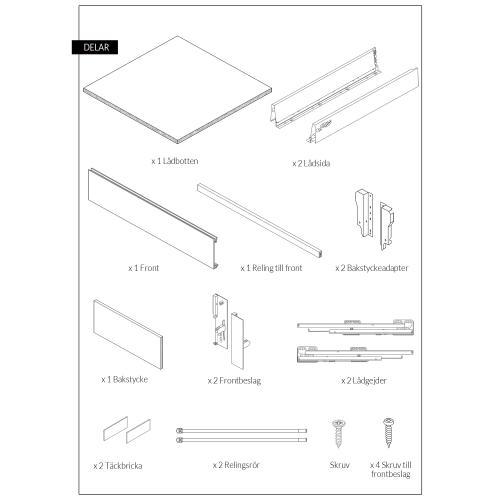 DELAR

x 1 Lådbotten

x 2 Lådsida

x 1 Front

x 1 Reling till front

x 2 Bakstyckeadapter

x 1 Bakstycke

x 2 Frontbeslag

x 2 Lådgejder

x 2 Täckbricka

x 2 Relingsrör

Skruv

x 4 Skruv till frontbeslag