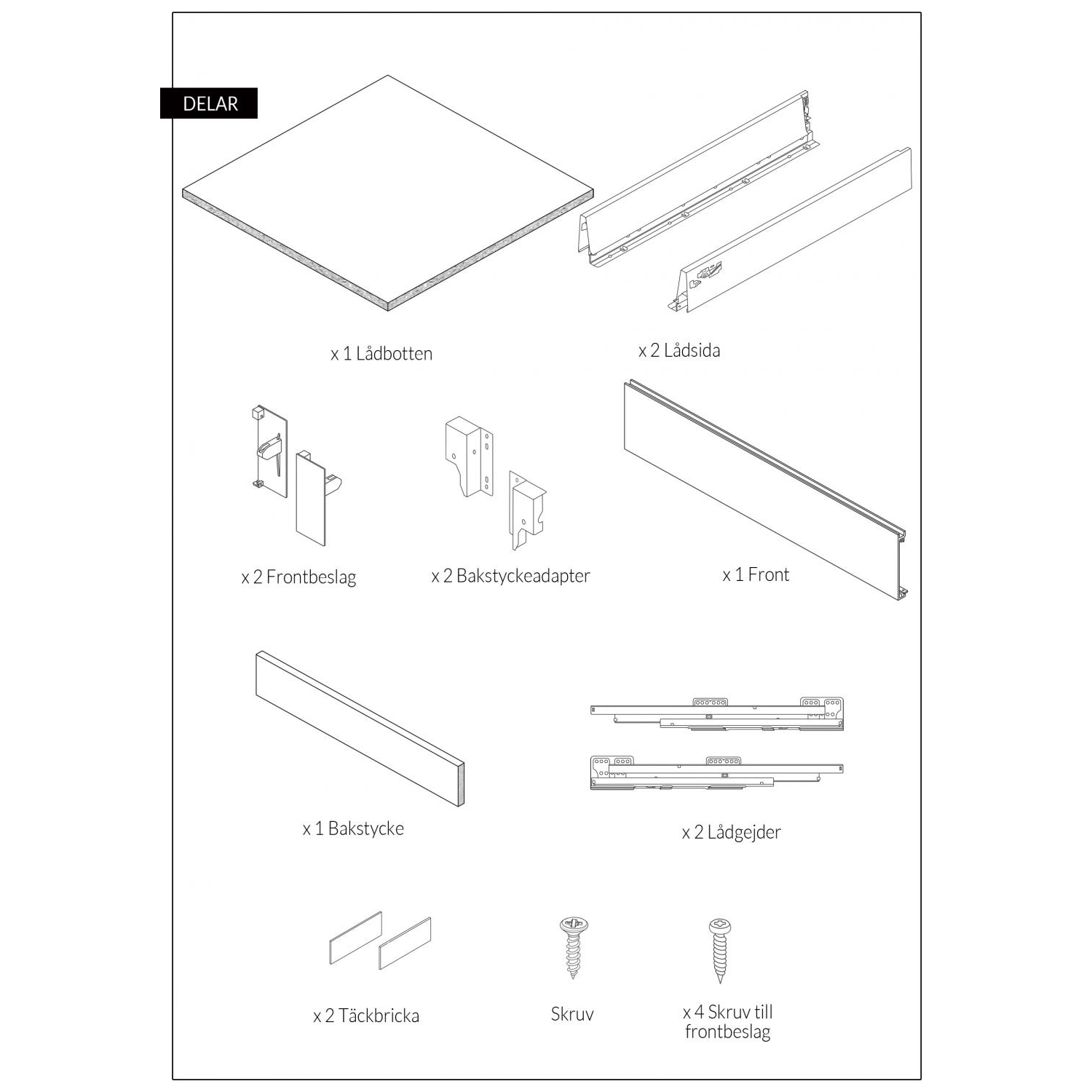 DELAR

x 1 Lådbotten

x 2 Lådsida

x 2 Frontbeslag

x 2 Bakstyckeadapter

x 1 Front

x 1 Bakstycke

x 2 Lådgejder

x 2 Täckbricka

Skruv

x 4 Skruv till frontbeslag