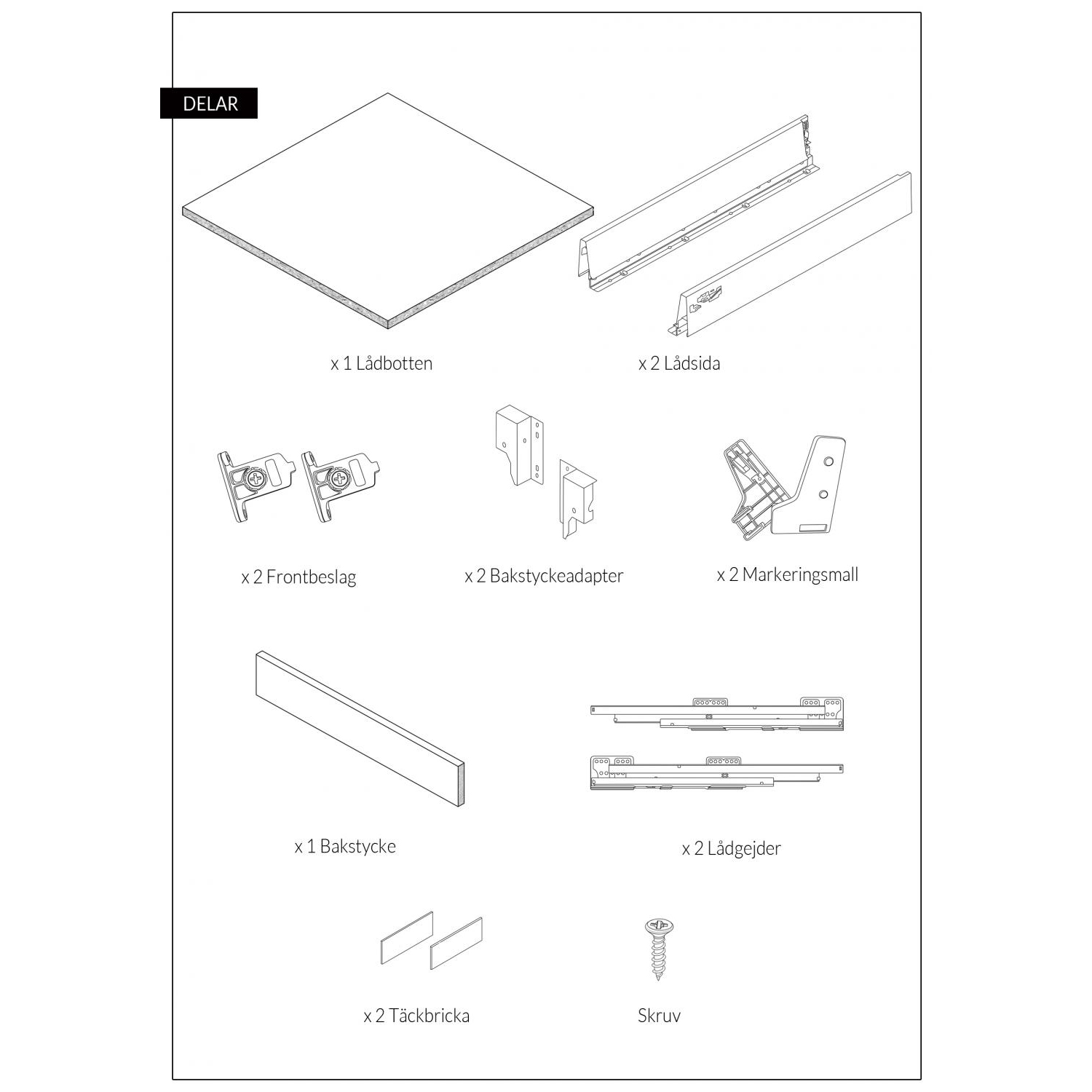 DELAR

x 1 Lådbotten

x 2 Lådsida

x 2 Frontbeslag

x 2 Bakstyckeadapter

x 2 Markeringsmall

x 1 Bakstycke

x 2 Lådgejder

x 2 Täckbricka

Skruv