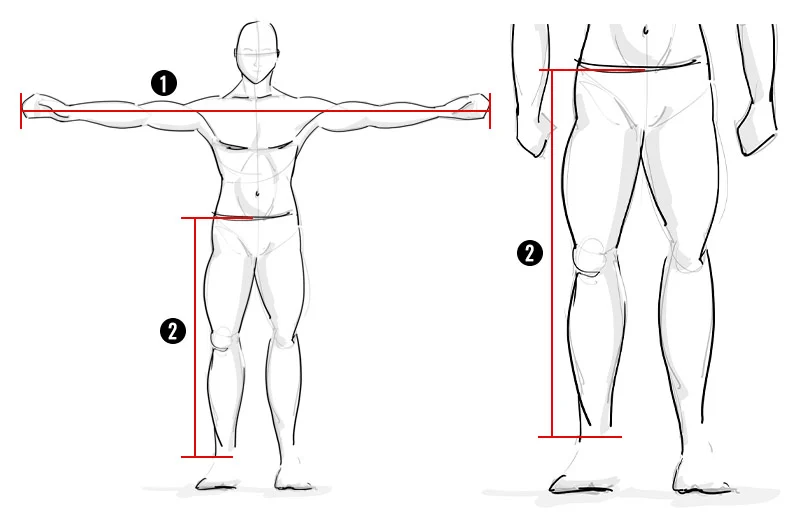 1
2
2