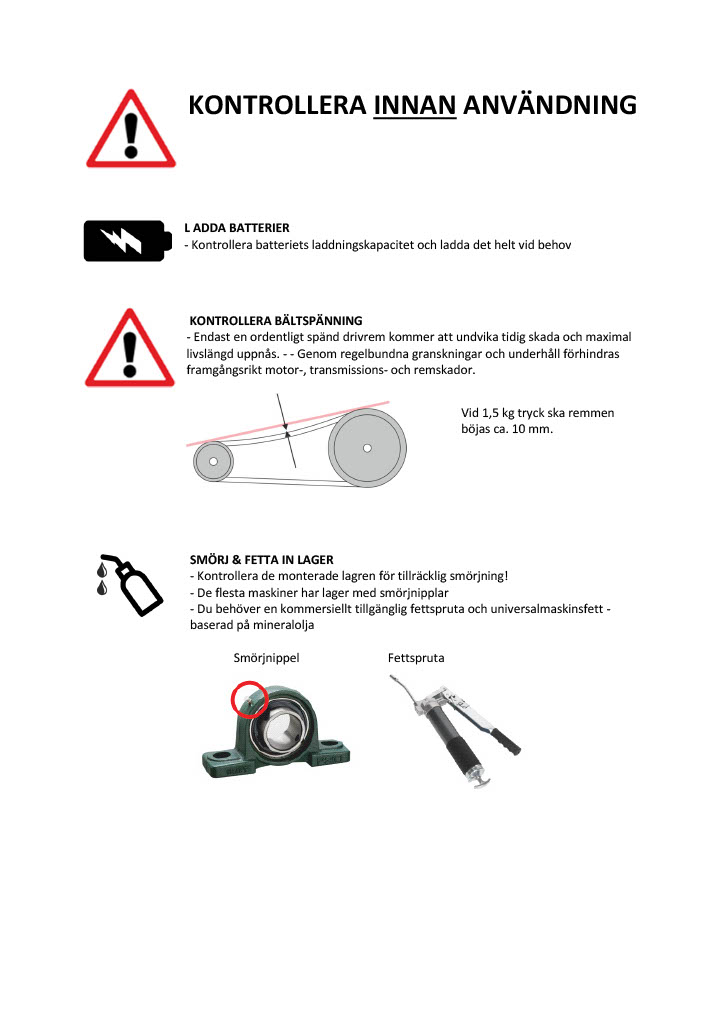 KONTROLLERA INNAN ANVÄNDNING

L ADDA BATTERIER
- Kontrollera batteriets laddningskapacitet och ladda det helt vid behov

KONTROLLERA BÄLTSPÄNNING
- Endast en ordentligt spänd drivrem kommer att undvika tidig skada och maximal livslängd uppnås. - - Genom regelbundna granskningar och underhåll förhindras framgångsrikt motor-, transmissions- och remskador.

Vid 1,5 kg tryck ska remmen böjas ca. 10 mm.

SMÖRJ & FETTA IN LAGER
- Kontrollera de monterade lagren för tillräcklig smörjning!
- De flesta maskiner har lager med smörjnipplar
- Du behöver en kommersiellt tillgänglig fettspruta och universalmaskinsfett - baserad på mineralolja

Smörjnippel

Fettspruta