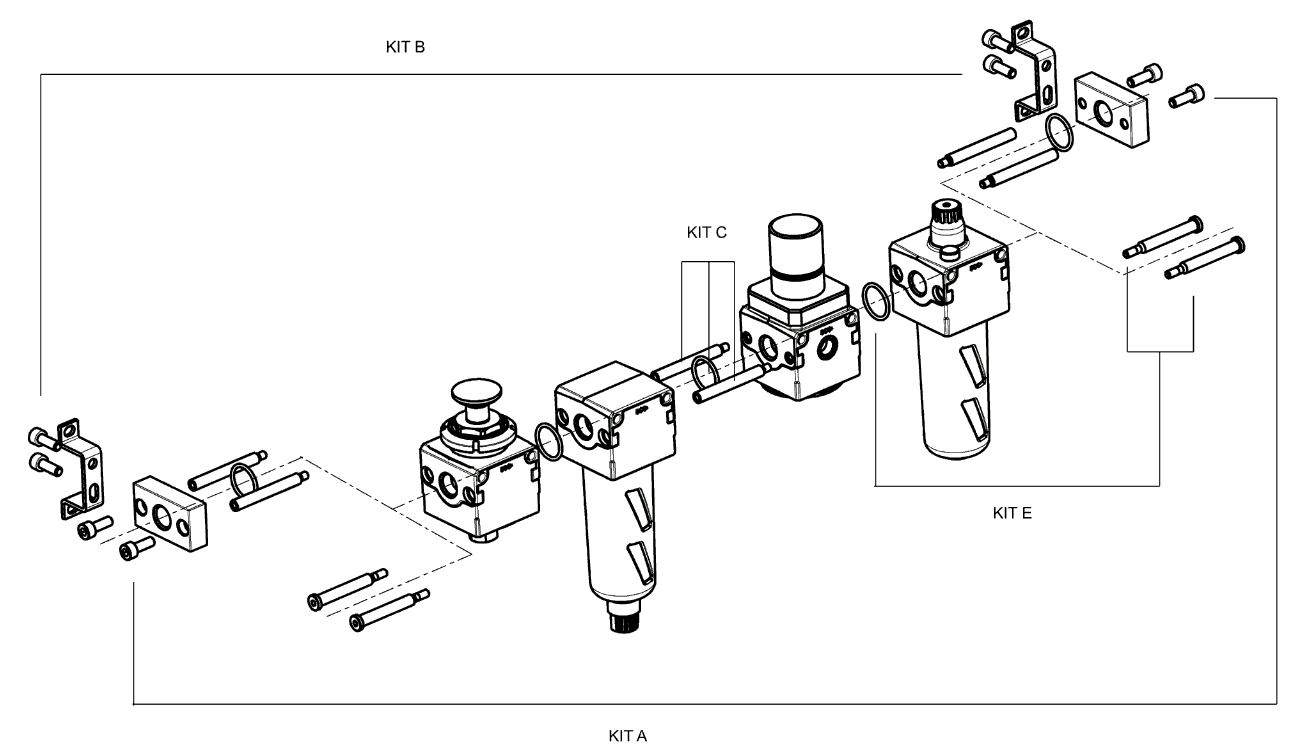 KIT B

KIT C

KIT E

KIT A