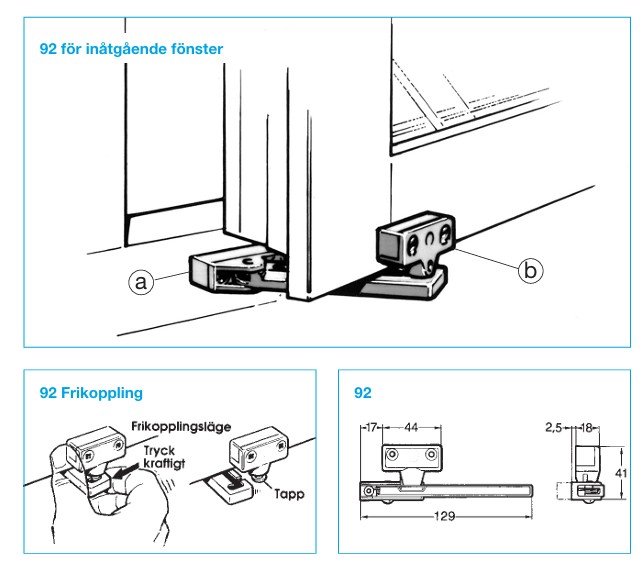 92 för inåtgående fönster

a

b

92 Frikoppling

Frikopplingsläge

Tryck kraftigt

Tapp

92

17

44

129

2,5

18

41