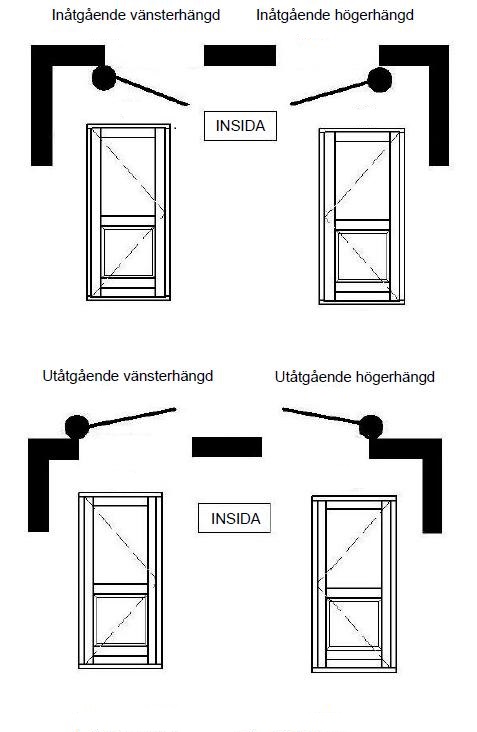 Inåtgående vänsterhängd

Inåtgående högerhängd

INSIDA

Utåtgående vänsterhängd

Utåtgående högerhängd

INSIDA