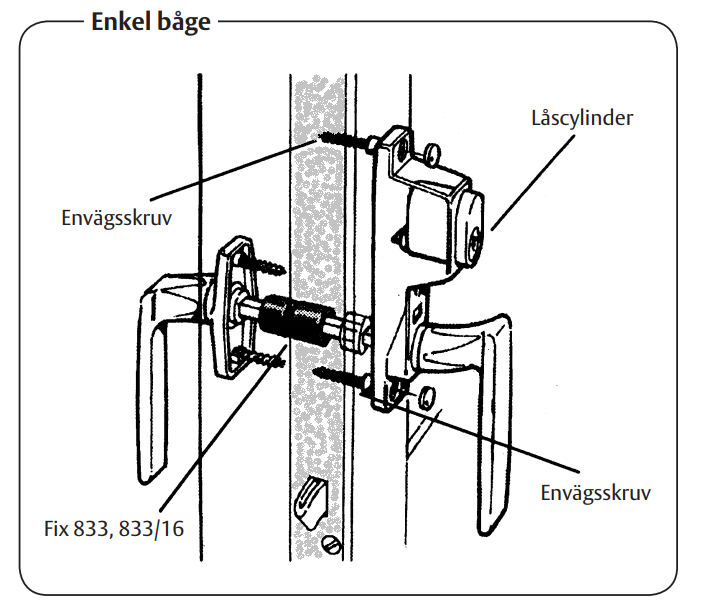 Enkel båge

Låscylinder

Envägsskruv

Envägsskruv

Fix 833, 833/16