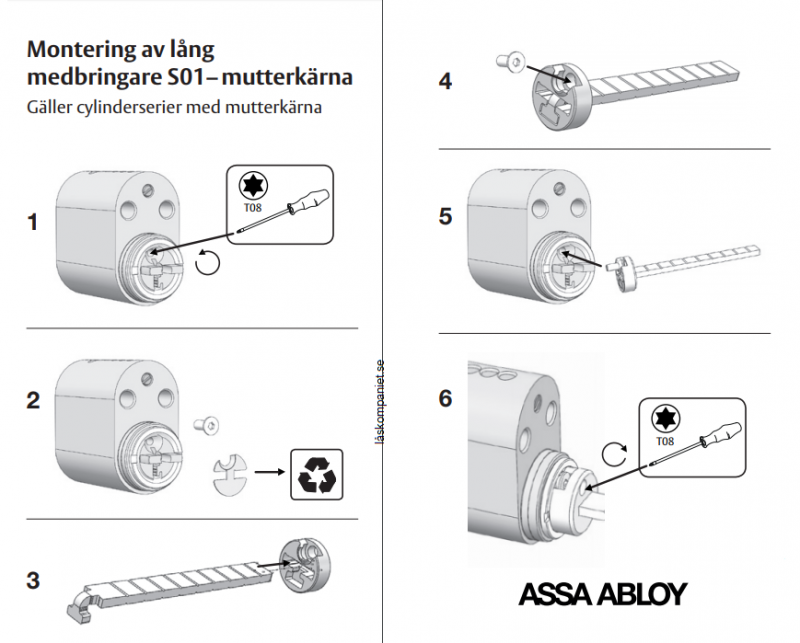 Montering av lång medbringare S01– mutterkärna

Gäller cylinderserier med mutterkärna

1

T08

2

3

låskompaniet.se

4

5

6

T08

ASSA ABLOY