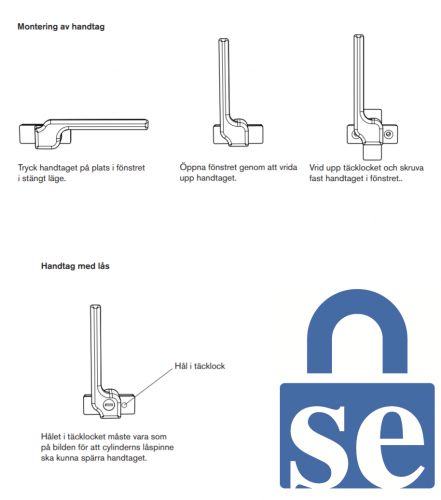 Montering av handtag

Tryck handtaget på plats i fönstret i stängt läge.

Öppna fönstret genom att vrida upp handtaget.

Vrid upp täcklocket och skruva fast handtaget i fönstret..

Handtag med lås

Hål i täcklock

Hålet i täcklocket måste vara som på bilden för att cylinderns låspinne ska kunna spärra handtaget.

se