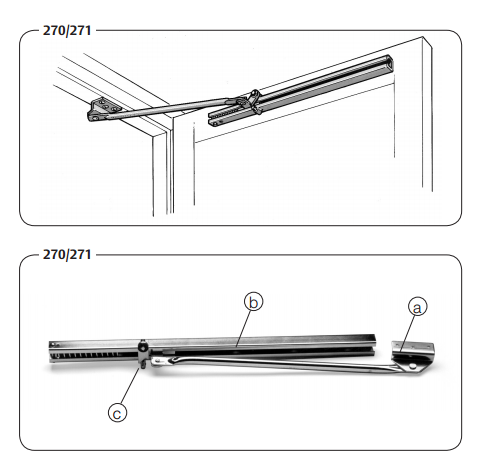 270/271

270/271

b

a

c