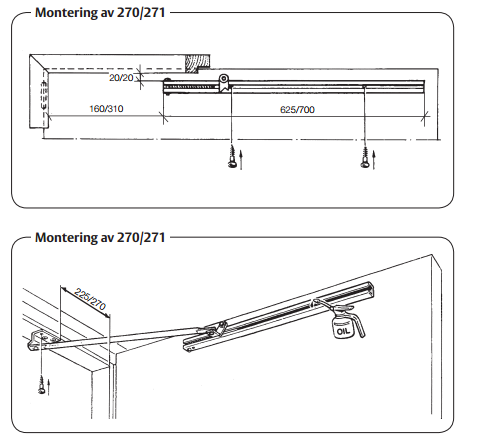 Montering av 270/271

20/20

160/310

625/700

Montering av 270/271

225/270

OIL