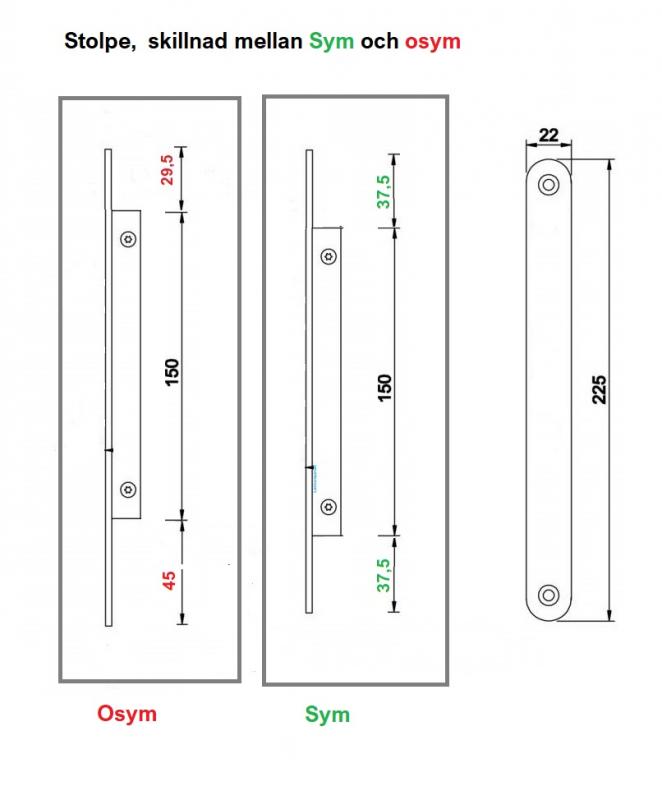 Stolpe, skillnad mellan Sym och osym

29,5

150

45

37,5

150

37,5

22

225

Osym

Sym