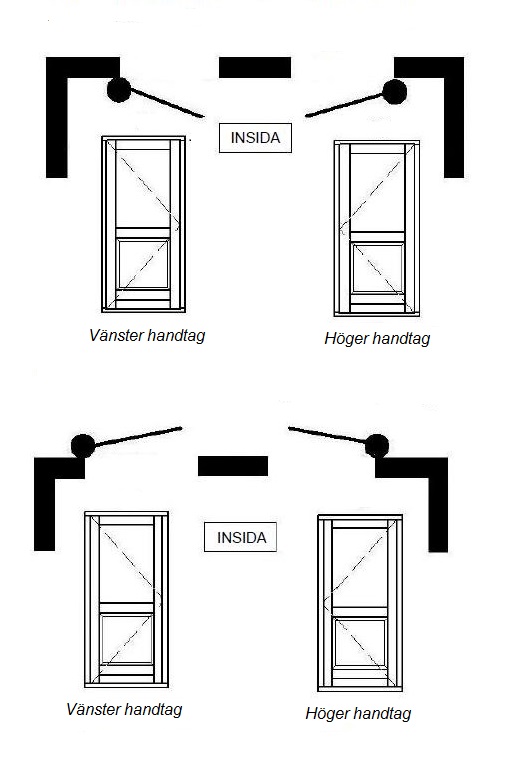 INSIDA

Vänster handtag

Höger handtag

INSIDA

Vänster handtag

Höger handtag