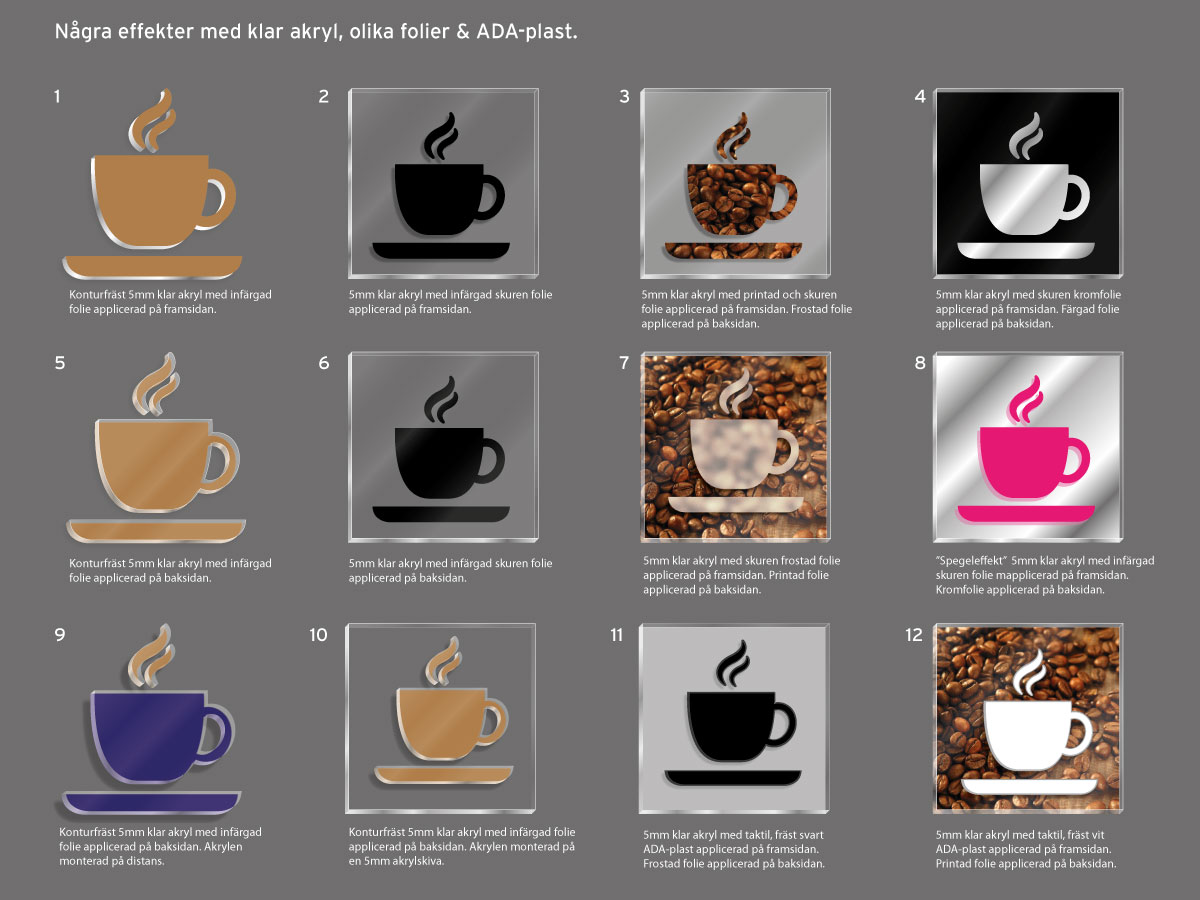 Några effekter med klar akryl, olika folier & ADA-plast.

1

Konturfräst 5mm klar akryl med infärgad folie applicerad på framsidan.

2

5mm klar akryl med infärgad skuren folie applicerad på framsidan.

3

5mm klar akryl med printad och skuren folie applicerad på framsidan. Frostad folie applicerad på baksidan.

4

5mm klar akryl med skuren kromfolie applicerad på framsidan. Färgad folie applicerad på baksidan.

5

Konturfräst 5mm klar akryl med infärgad folie applicerad på baksidan.

6

5mm klar akryl med infärgad skuren folie applicerad på baksidan.

7

5mm klar akryl med skuren frostad folie applicerad på framsidan. Printad folie applicerad på baksidan.

8

"Spegeleffekt" 5mm klar akryl med infärgad skuren folie mapplicerad på framsidan. Kromfolie applicerad på baksidan.

9

Konturfräst 5mm klar akryl med infärgad folie applicerad på baksidan. Akrylen monterad på distans.

10

Konturfräst 5mm klar akryl med infärgad folie applicerad på baksidan. Akrylen monterad på en 5mm akrylskiva.

11

5mm klar akryl med taktil, fräst svart ADA-plast applicerad på framsidan. Frostad folie applicerad på baksidan.

12

5mm klar akryl med taktil, fräst vit ADA-plast applicerad på framsidan. Printad folie applicerad på baksidan.