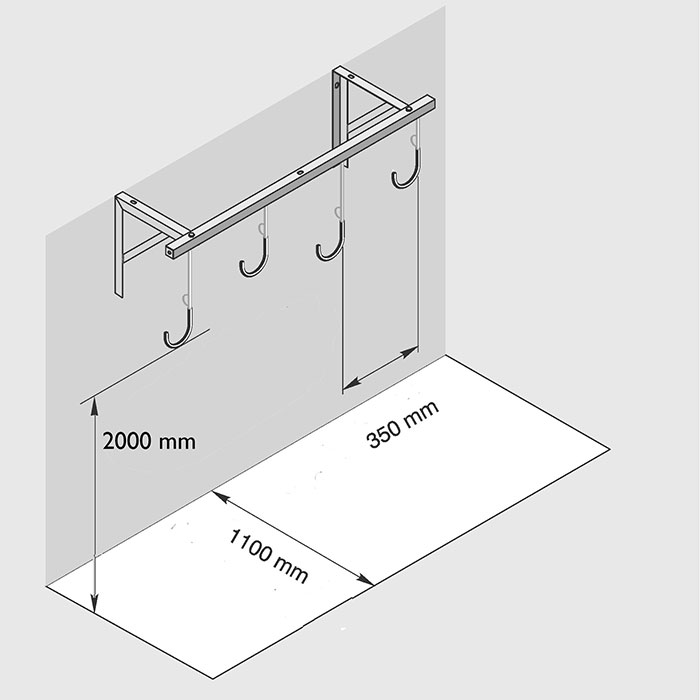 2000 mm

350 mm

1100 mm