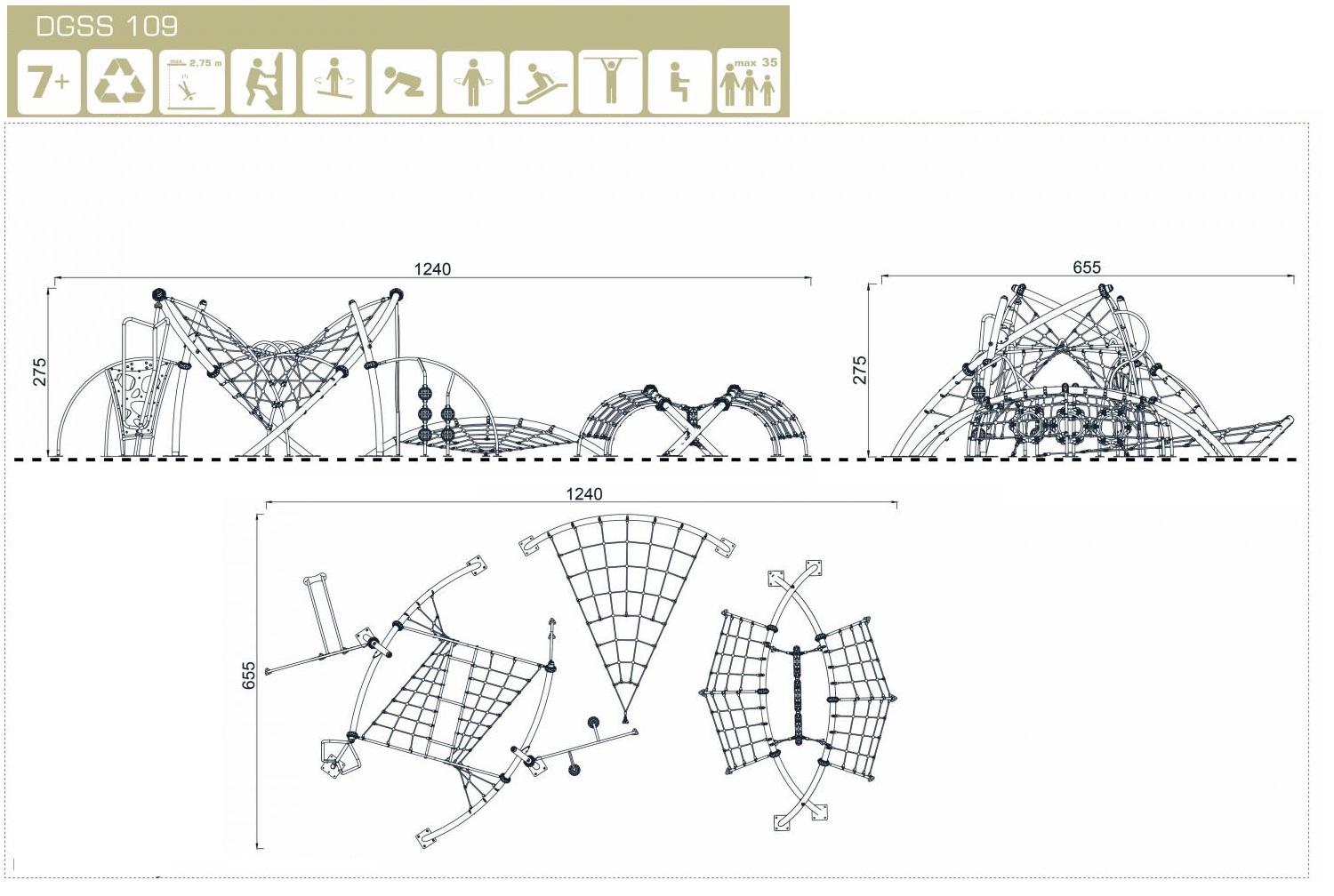 DGSS 109

7+

max. 2,75 m

max 35

1240

275

655

275

1240

655