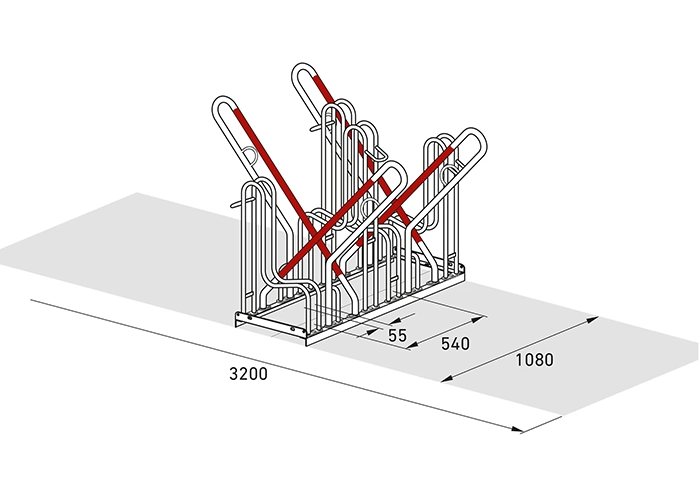 55
540
1080
3200