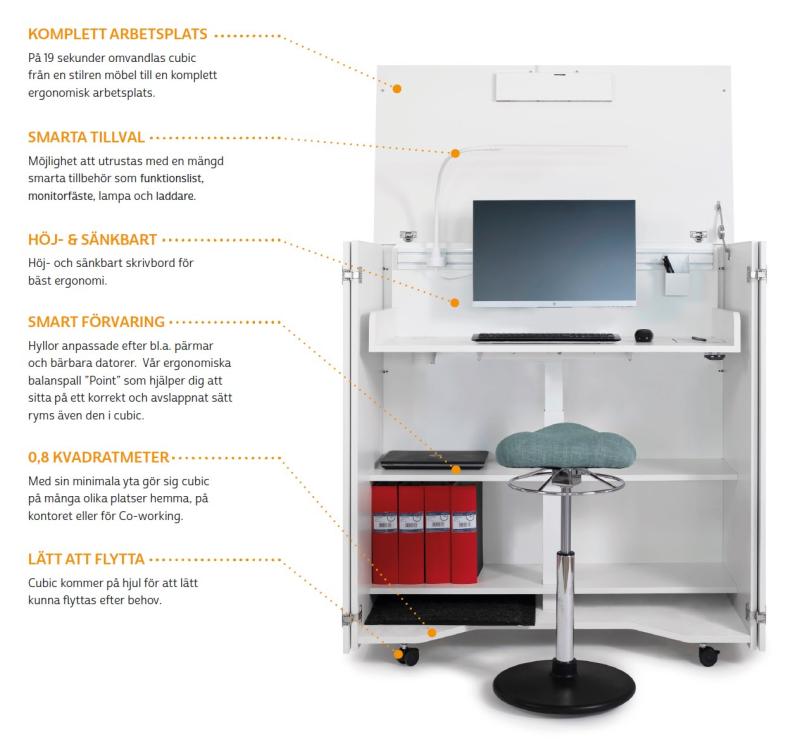 KOMPLETT ARBETSPLATS

På 19 sekunder omvandlas cubic från en stilren möbel till en komplett ergonomisk arbetsplats.

SMARTA TILLVAL

Möjlighet att utrustas med en mängd smarta tillbehör som funktionslist, monitorfäste, lampa och laddare.

HÖJ- & SÄNKBART

Höj- och sänkbart skrivbord för bäst ergonomi.

SMART FÖRVARING

Hyllor anpassade efter bl.a. pärmar och bärbara datorer. Vår ergonomiska balanspall "Point" som hjälper dig att sitta på ett korrekt och avslappnat sätt ryms även den i cubic.

0,8 KVADRATMETER

Med sin minimala yta gör sig cubic på många olika platser hemma, på kontoret eller för Co-working.

LÄTT ATT FLYTTA

Cubic kommer på hjul för att lätt kunna flyttas efter behov.