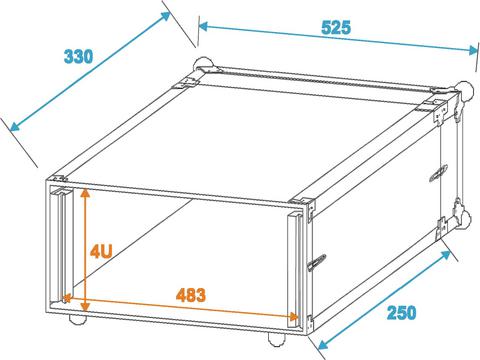 330

525

4U

483

250