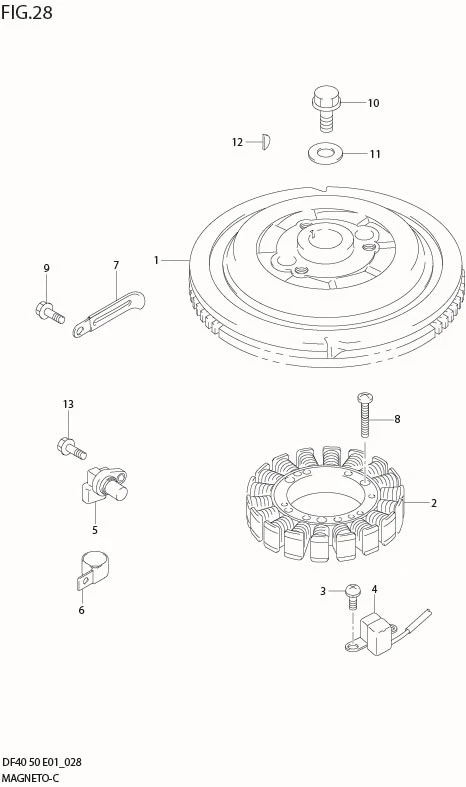 FIG.28

10

12

11

1

9

7

13

8

2

5

6

3

4

DF40 50 E01_028
MAGNETO-C