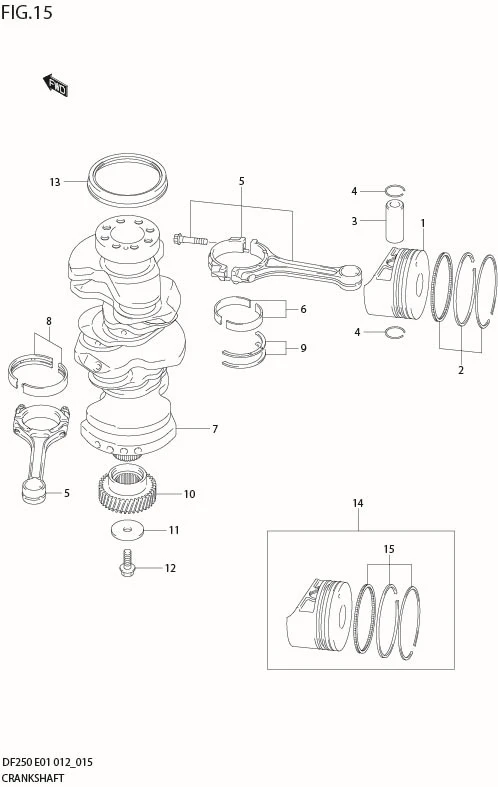 FIG.15

FWD

13

5

4

3

1

6

9

4

2

8

7

5

10

11

12

14

15

DF250 E01 012_015
CRANKSHAFT