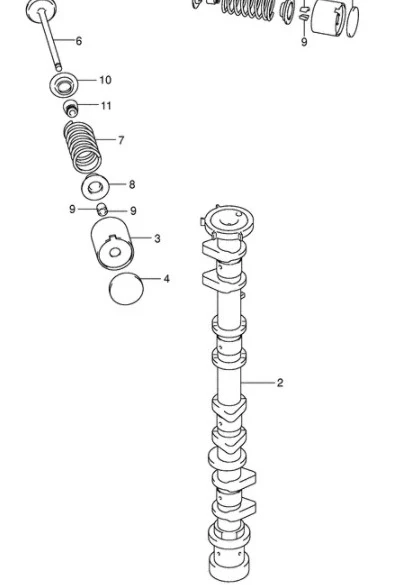 9
6
10
11
7
8
9
9
3
4
2