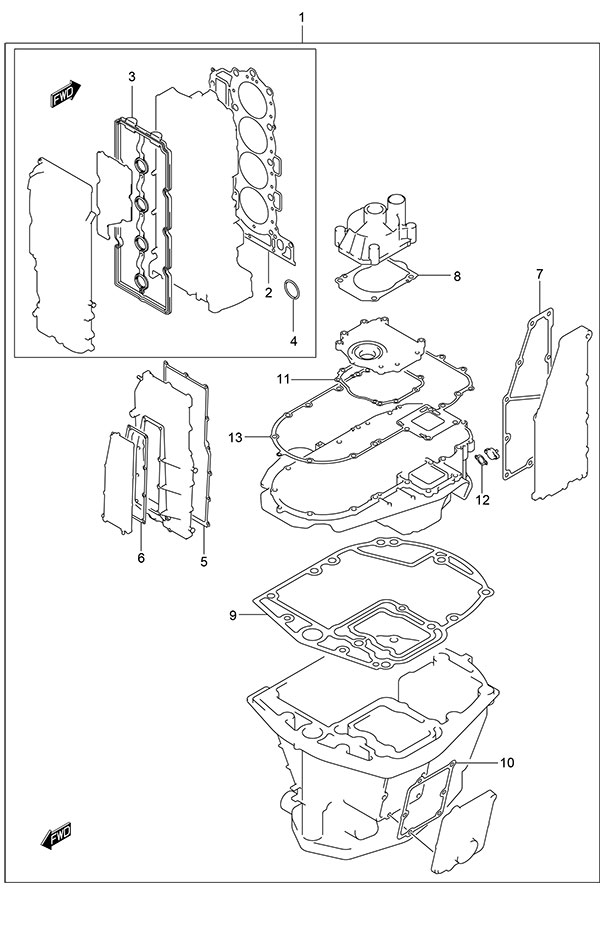 1
FWD
3
2
4
8
7
11
13
12
6
5
9
10
FWD