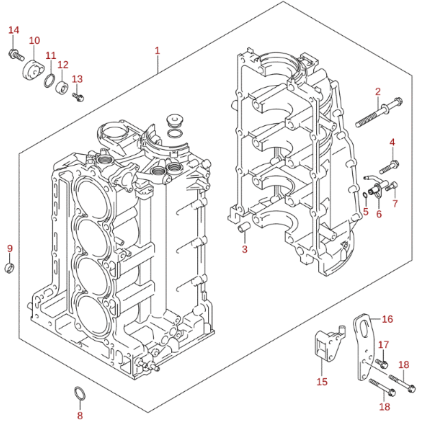 14
10
11
12
13
1
2
4
5
6
7
3
9
16
17
18
15
18
8