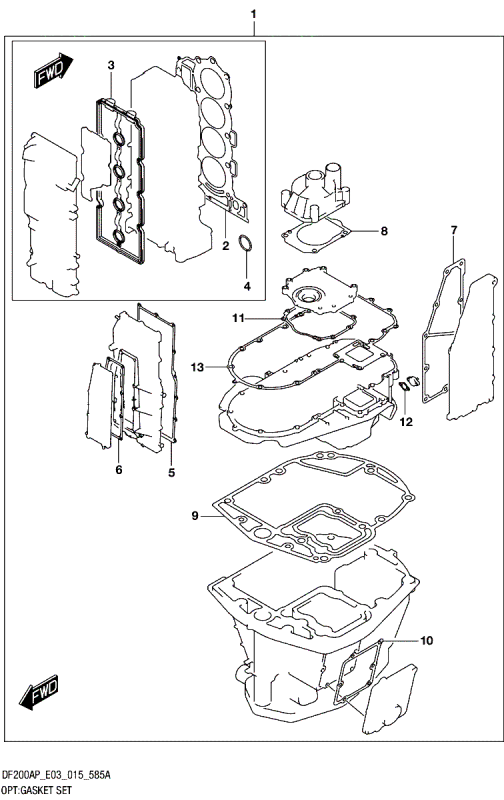 1
FWD
3
2
4
8
7
11
13
12
6
5
9
10
FWD

DF200AP_E03_015_585A
OPT:GASKET SET