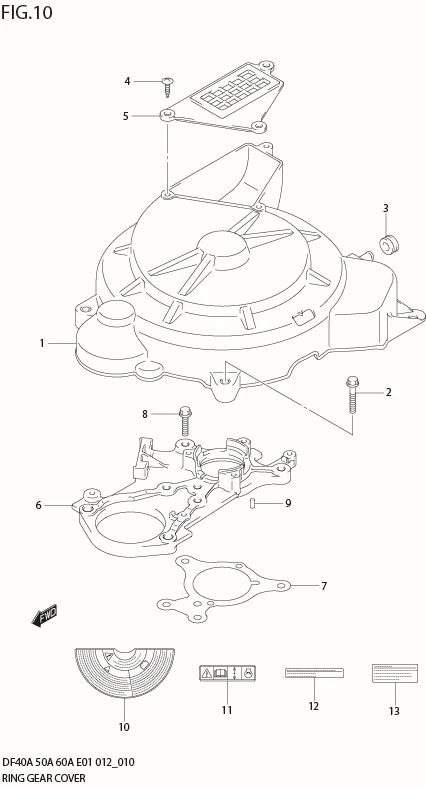 FIG.10

4
5
3
1
2
8
6
9
7
FWD
10
11
12
13

DF40A 50A 60A E01 012_010
RING GEAR COVER