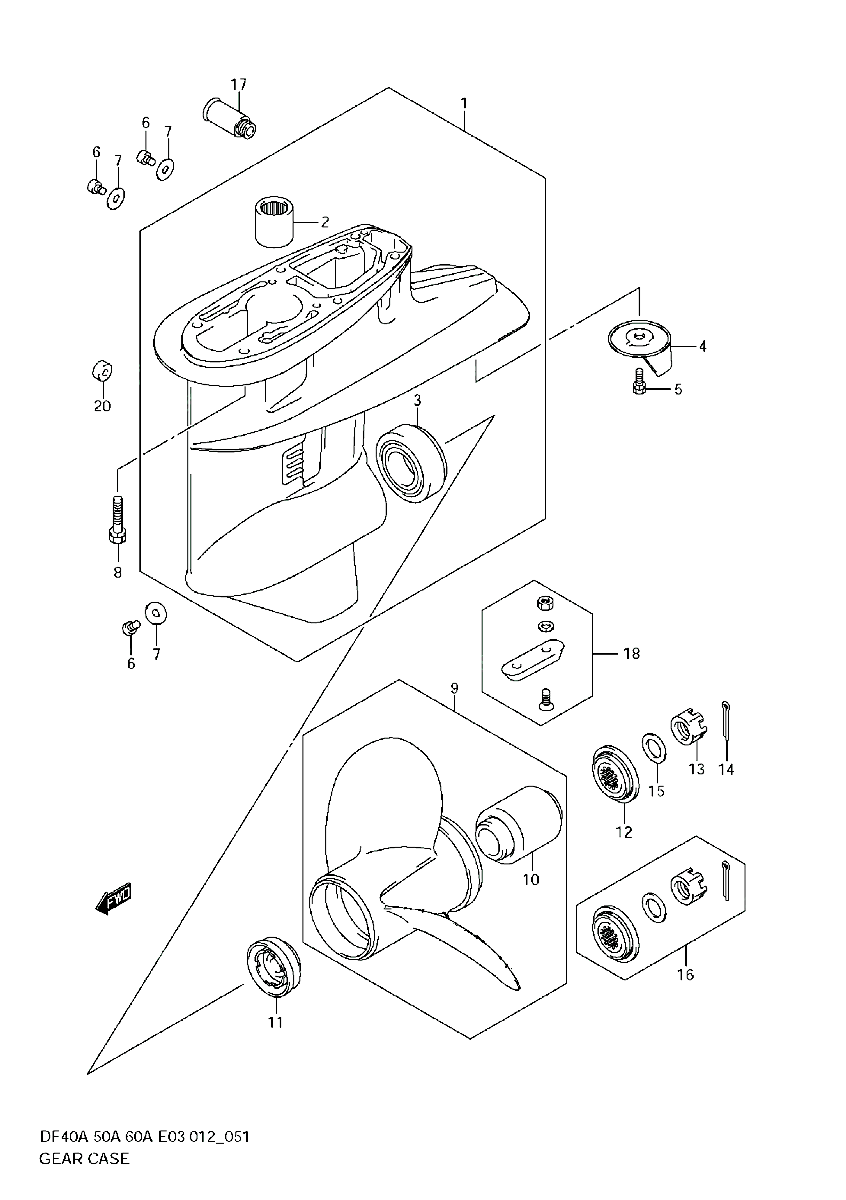 17
1
6
7
6
7
2
4
5
20
3
8
6
7
18
9
13
14
15
12
10
FWD
16
11
DF40A 50A 60A E03 012_051
GEAR CASE