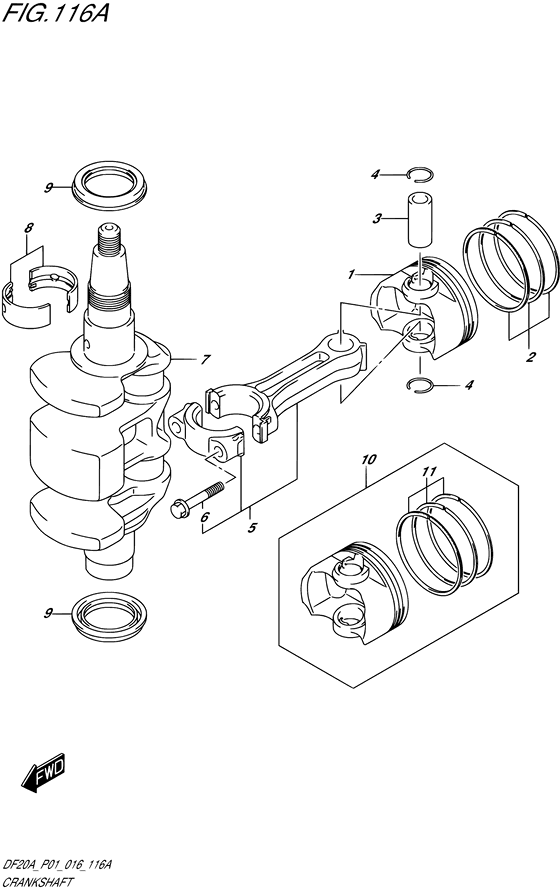 FIG.116A

9

8

4

3

1

2

7

4

10

11

6

5

9

FWD

DF20A_P01_016_116A
CRANKSHAFT